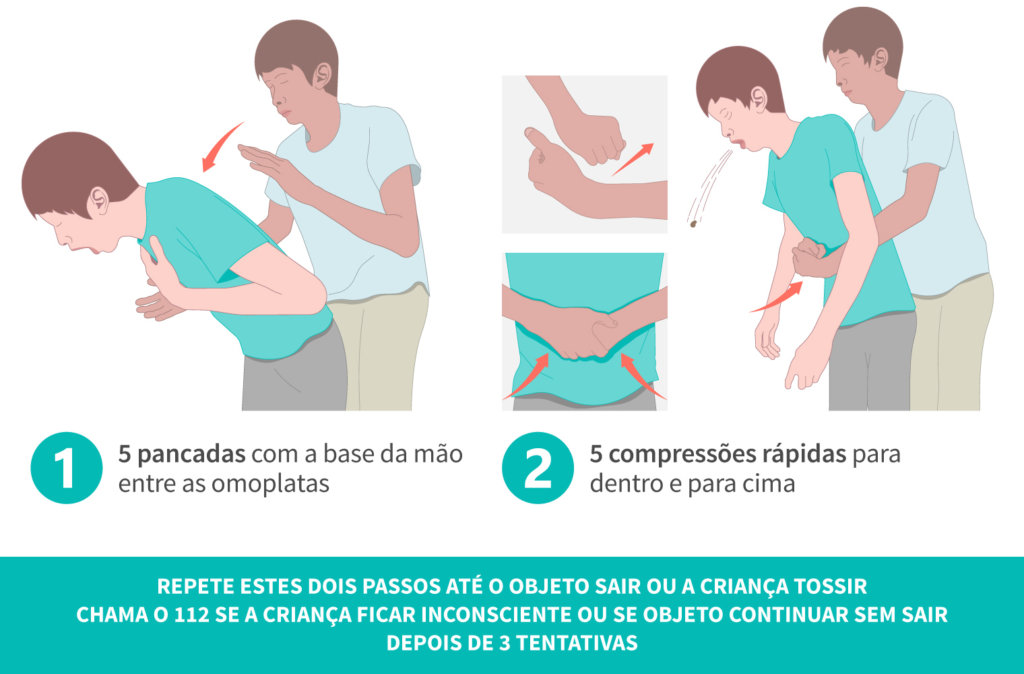 1

5 pancadas com a base da mão entre as omoplatas

2

5 compressões rápidas para dentro e para cima

REPETE ESTES DOIS PASSOS ATÉ O OBJETO SAIR OU A CRIANÇA TOSSIR
CHAMA O 112 SE A CRIANÇA FICAR INCONSCIENTE OU SE OBJETO CONTINUAR SEM SAIR DEPOIS DE 3 TENTATIVAS